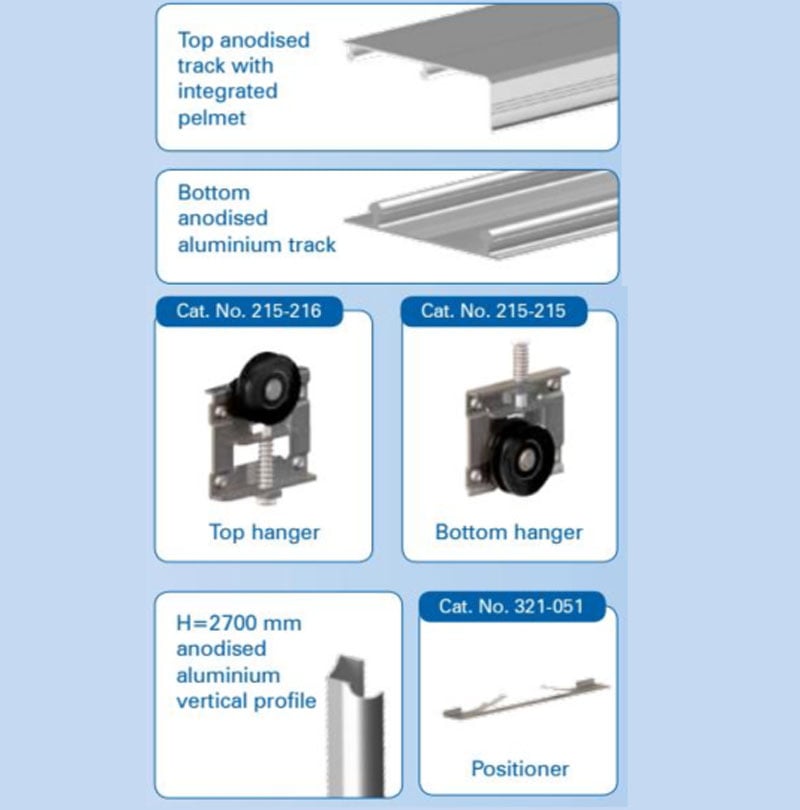 Top anodised track with integrated pelmet

Bottom anodised aluminium track

Cat. No. 215-216

Top hanger

Cat. No. 215-215

Bottom hanger

H=2700 mm anodised aluminium vertical profile

Cat. No. 321-051

Positioner