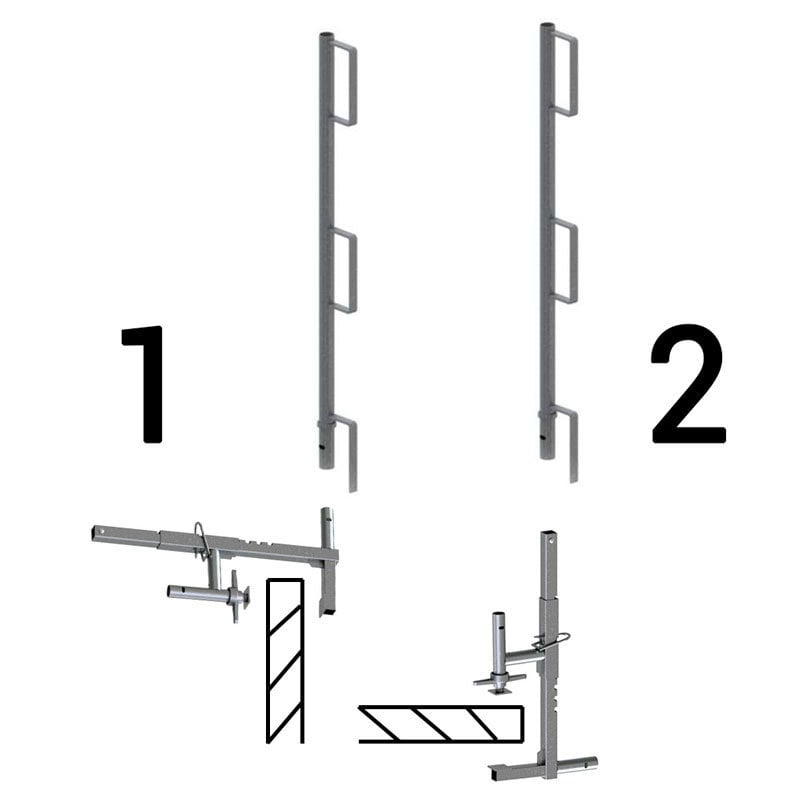 1

2