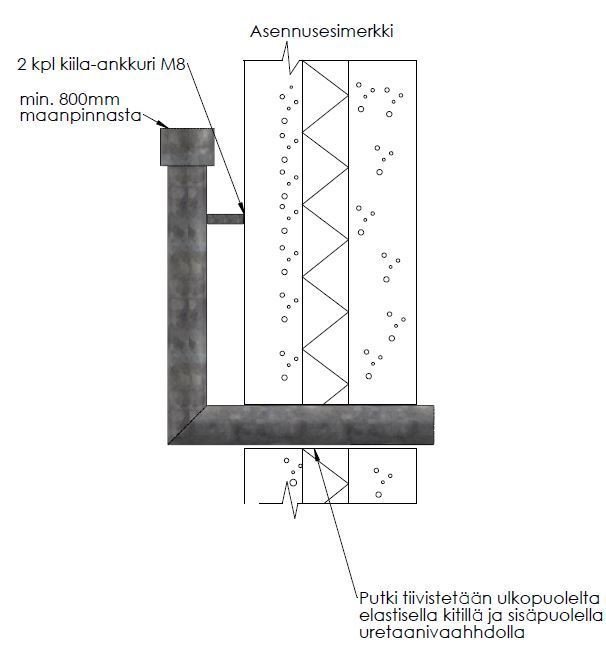 Asennusesimerkki

2 kpl kiila-ankkuri M8

min. 800mm maanpinnasta

Putki tiivistetään ulkopuolelta elastisella kitillä ja sisäpuolella uretaanivaahhdolla