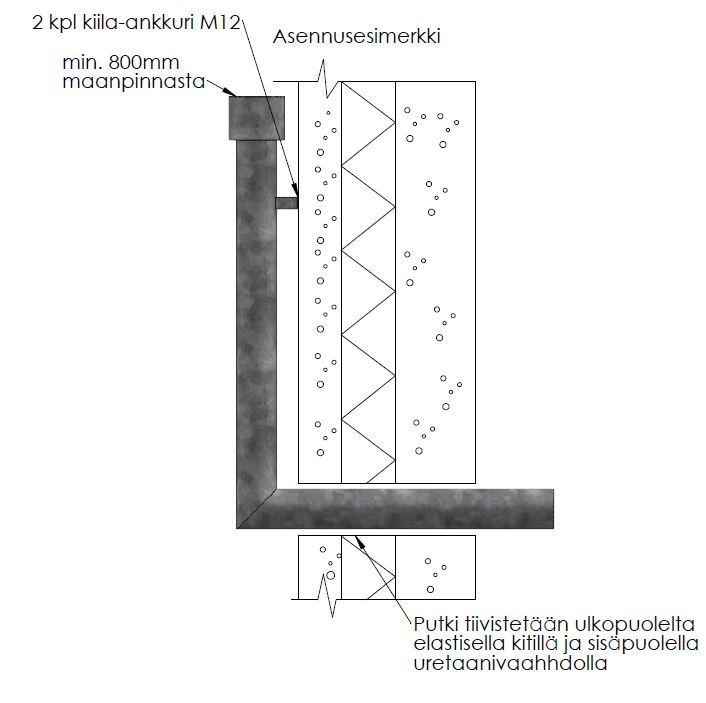 2 kpl kiila-ankkuri M12

Asennusesimerkki

min. 800mm maanpinnasta

Putki tiivistetään ulkopuolelta elastisella kitillä ja sisäpuolella uretaanivaahhdolla