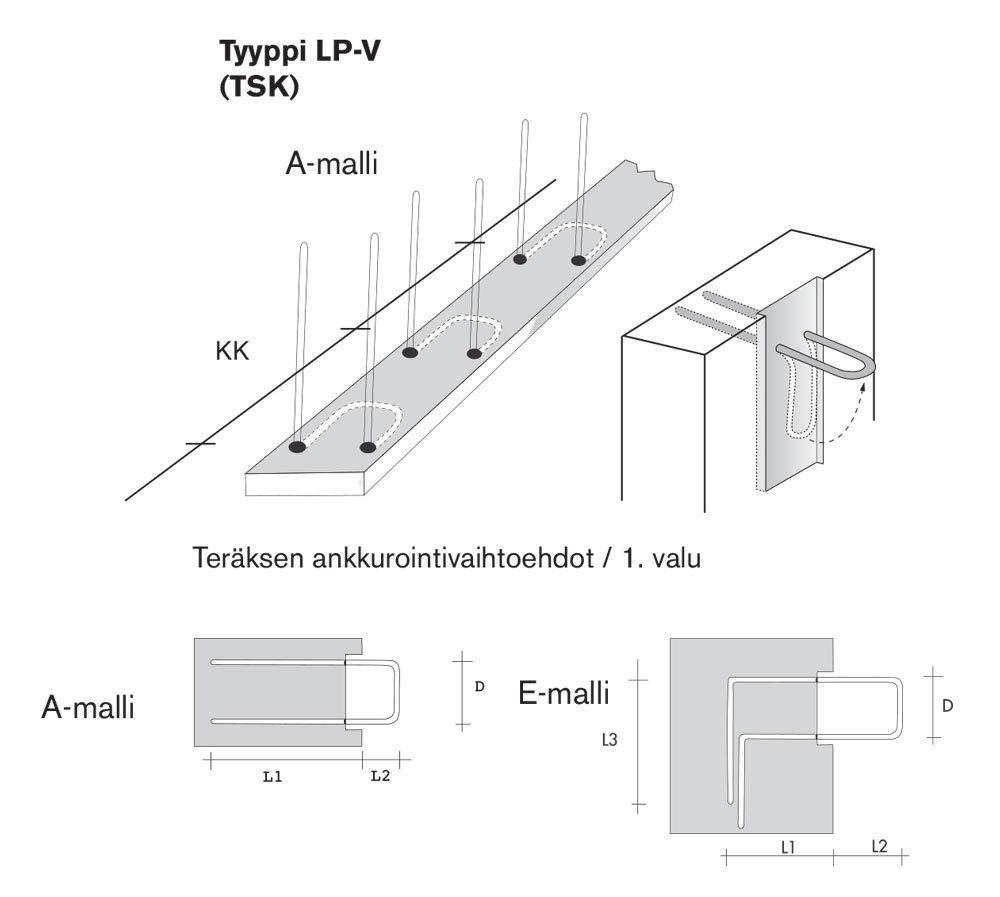 Tyyppi LP-V
(TSK)

A-malli

KK

Teräksen ankkurointivaihtoehdot / 1. valu

A-malli

D

L1

L2

E-malli

L3

D

L1

L2